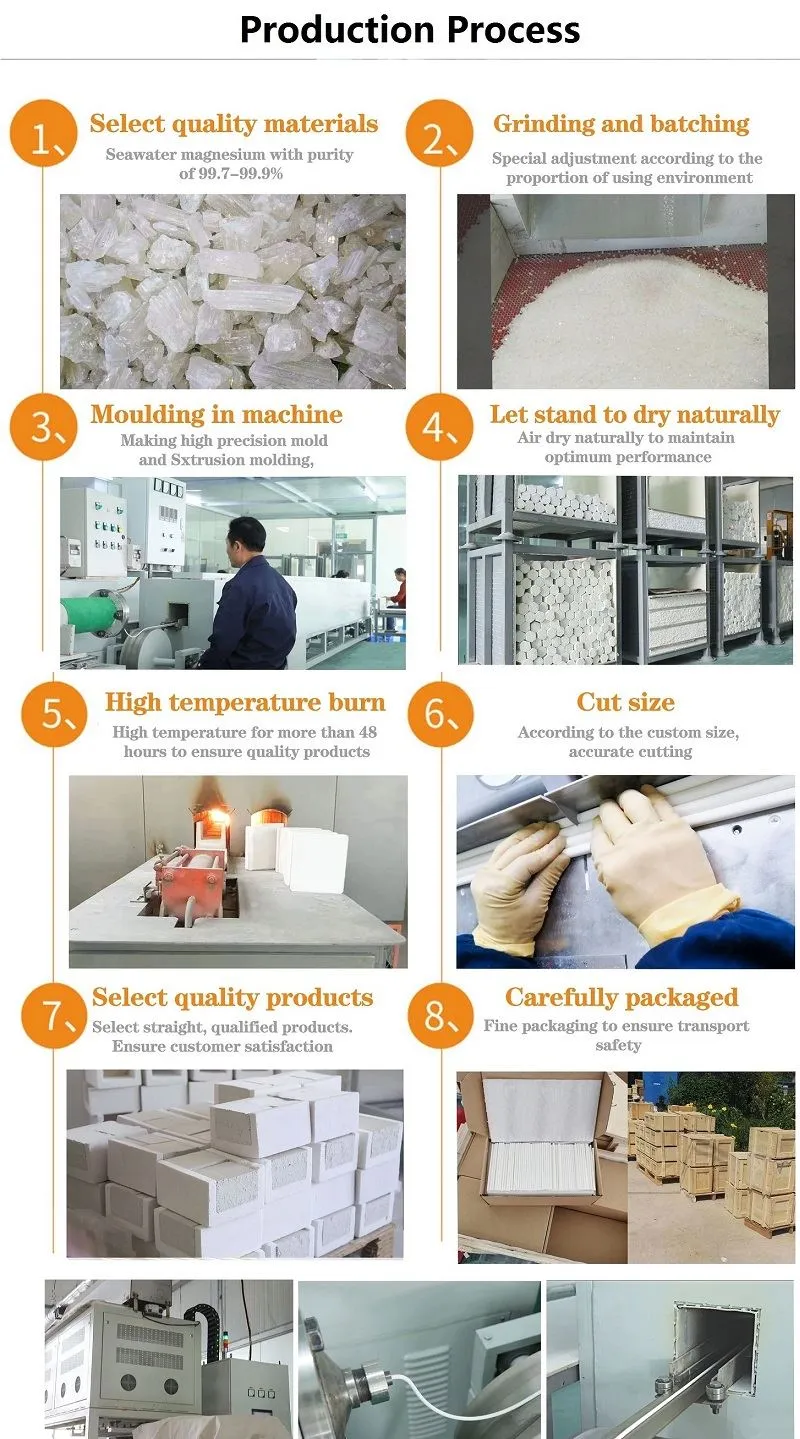 Production Process

1、 Select quality materials
Seawater magnesium with purity of 99.7–99.9%

2、 Grinding and batching
Special adjustment according to the proportion of using environment

3、 Moulding in machine
Making high precision mold and Sxtrusion molding,

4、 Let stand to dry naturally
Air dry naturally to maintain optimum performance

5、 High temperature burn
High temperature for more than 48 hours to ensure quality products

6、 Cut size
According to the custom size, accurate cutting

7、 Select quality products
Select straight, qualified products. Ensure customer satisfaction

8、 Carefully packaged
Fine packaging to ensure transport safety