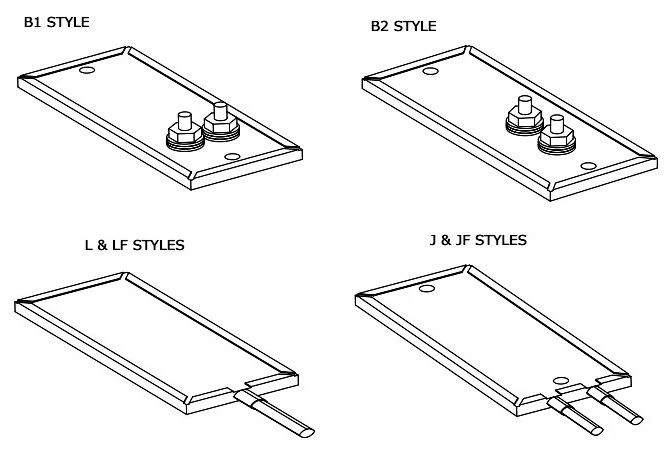 B1 STYLE

B2 STYLE

L & LF STYLES

J & JF STYLES