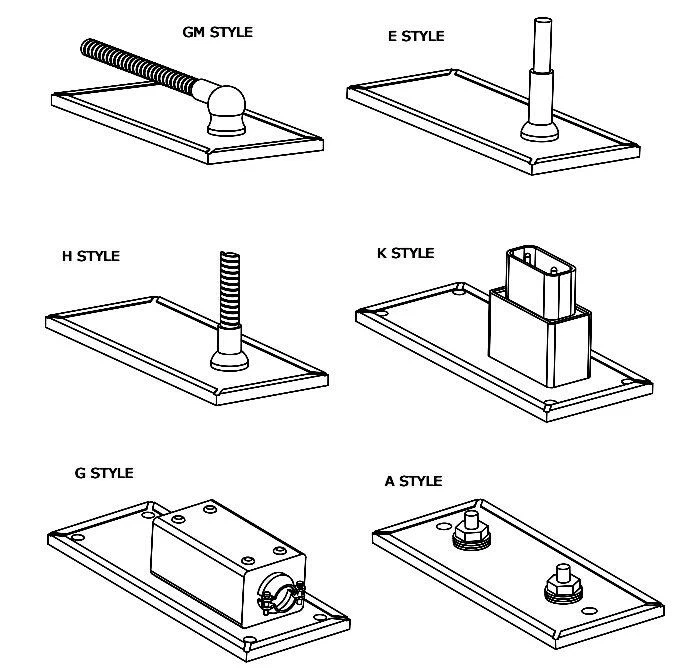 GM STYLE

E STYLE

H STYLE

K STYLE

G STYLE

A STYLE