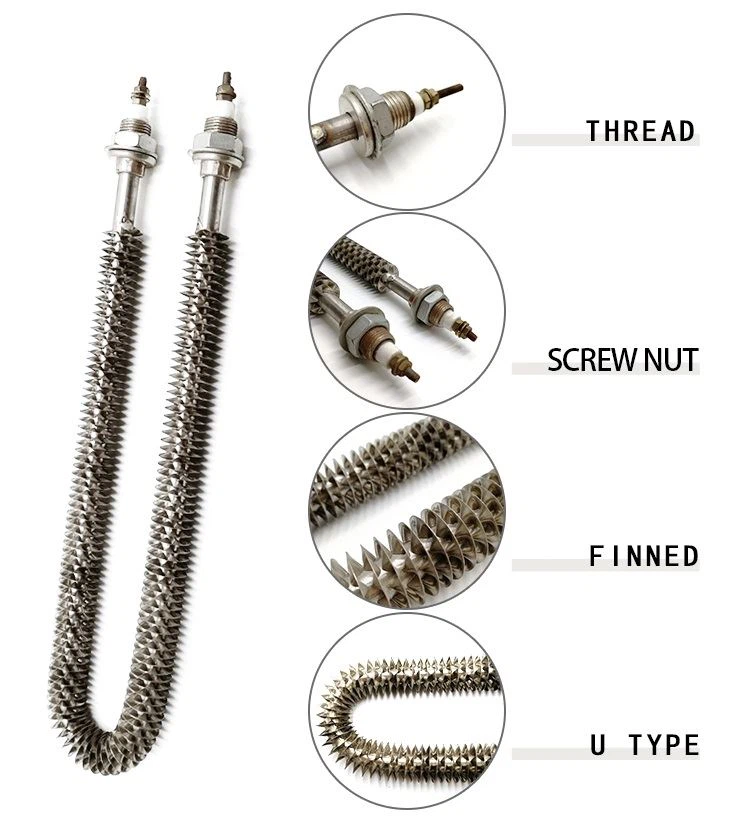 THREAD

SCREW NUT

FINNED

U TYPE