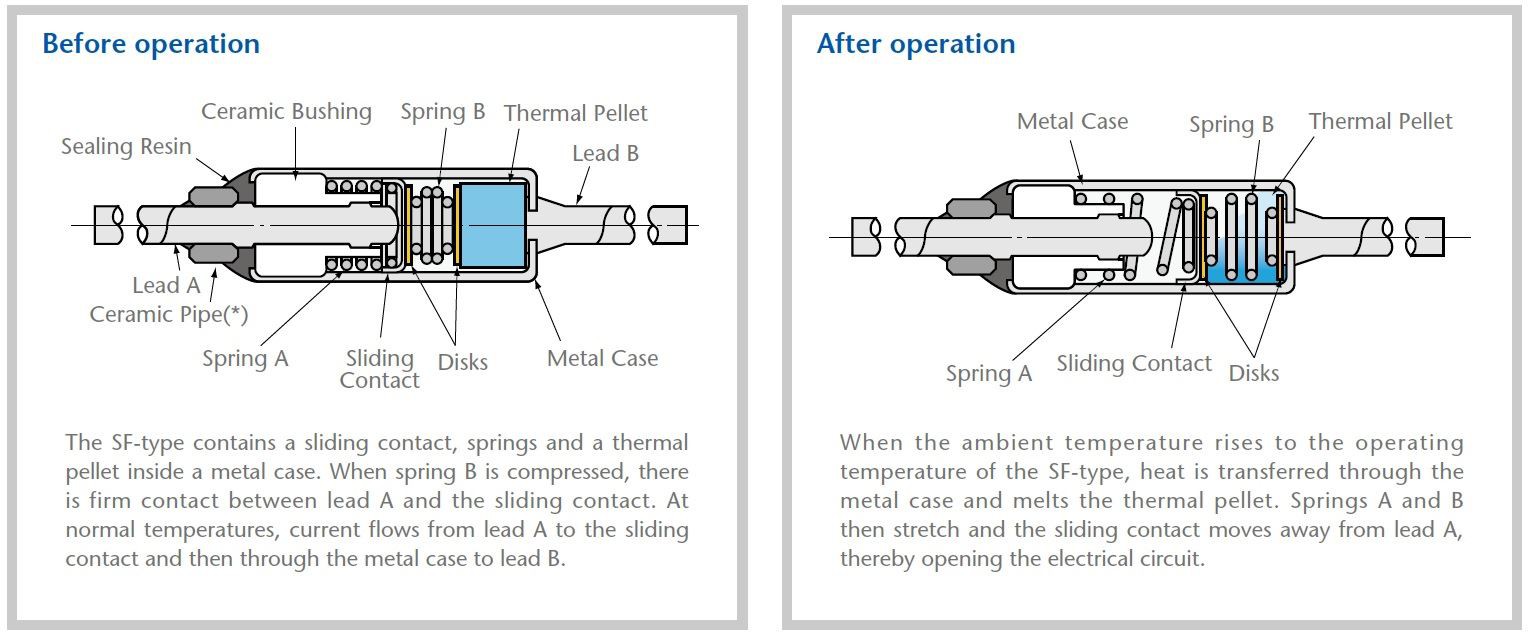 Before operation

Ceramic Bushing
Spring B
Thermal Pellet
Sealing Resin
Lead B
Lead A
Ceramic Pipe(*)
Spring A
Sliding Contact
Disks
Metal Case

The SF-type contains a sliding contact, springs and a thermal pellet inside a metal case. When spring B is compressed, there is firm contact between lead A and the sliding contact. At normal temperatures, current flows from lead A to the sliding contact and then through the metal case to lead B.

After operation

Metal Case
Spring B
Thermal Pellet
Spring A
Sliding Contact
Disks

When the ambient temperature rises to the operating temperature of the SF-type, heat is transferred through the metal case and melts the thermal pellet. Springs A and B then stretch and the sliding contact moves away from lead A, thereby opening the electrical circuit.