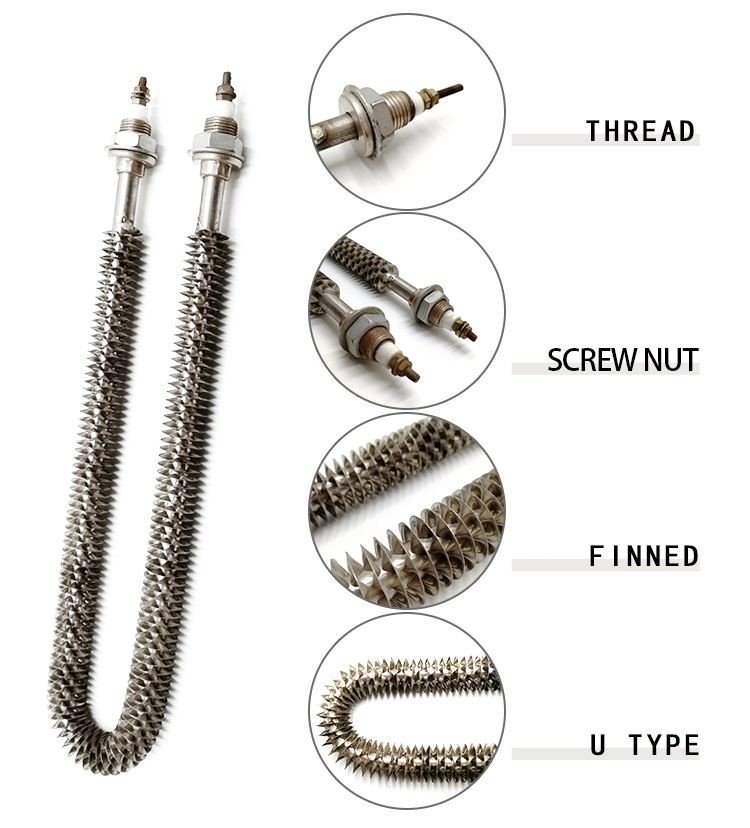 THREAD

SCREW NUT

FINNED

U TYPE