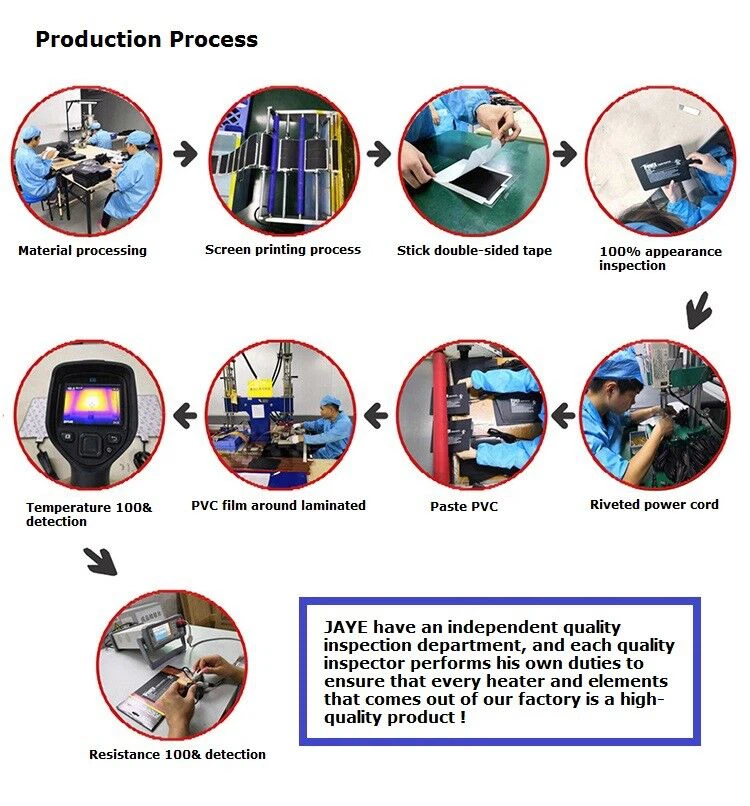 Production Process

Material processing

Screen printing process

Stick double-sided tape

100% appearance inspection

Riveted power cord

Paste PVC

PVC film around laminated

Temperature 100& detection

Resistance 100& detection

JAYE have an independent quality inspection department, and each quality inspector performs his own duties to ensure that every heater and elements that comes out of our factory is a high-quality product !